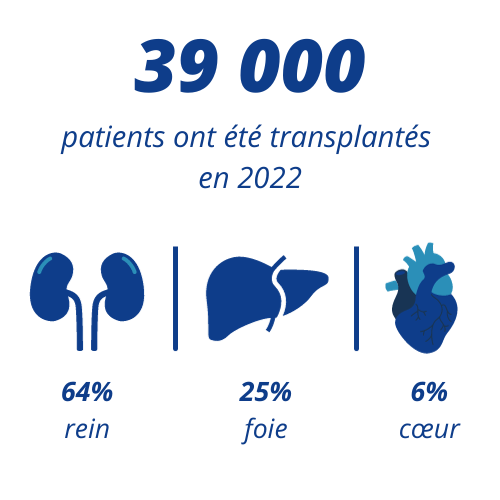 39 000

patients ont été transplantés en 2022

64%
rein

25%
foie

6%
cœur